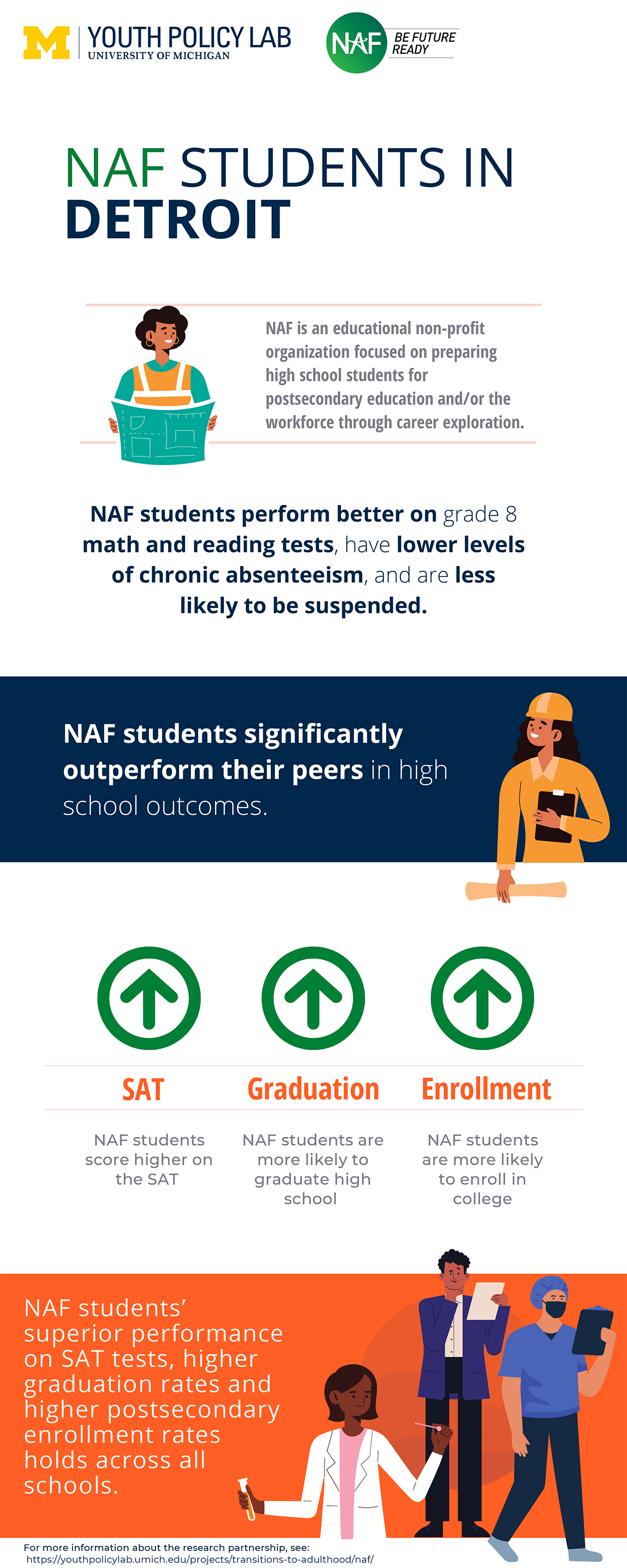 M YOUTH POLICY LAB
UNIVERSITY OF MICHIGAN

NAF BE FUTURE READY

NAF STUDENTS IN DETROIT

NAF is an educational non-profit organization focused on preparing high school students for postsecondary education and/or the workforce through career exploration.

NAF students perform better on grade 8 math and reading tests, have lower levels of chronic absenteeism, and are less likely to be suspended.

NAF students significantly outperform their peers in high school outcomes.

SAT

NAF students score higher on the SAT

Graduation

NAF students are more likely to graduate high school

Enrollment

NAF students are more likely to enroll in college

NAF students' superior performance on SAT tests, higher graduation rates and higher postsecondary enrollment rates holds across all schools.

For more information about the research partnership, see:
https://youthpolicylab.umich.edu/projects/transitions-to-adulthood/naf/